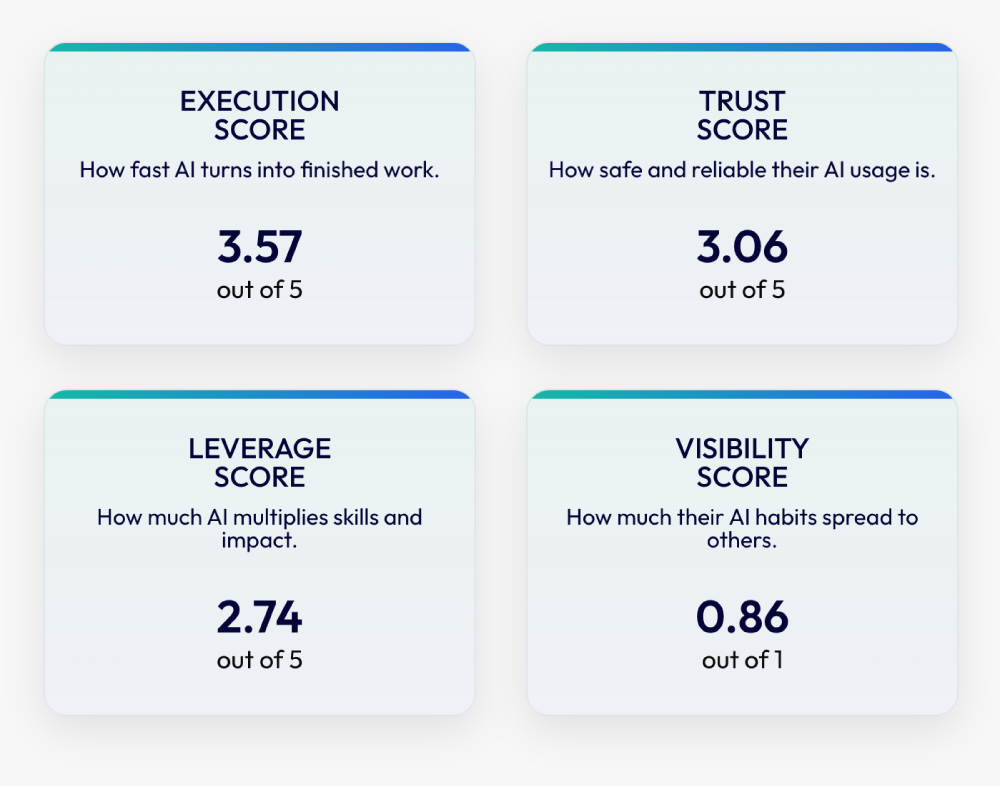 EXECUTION SCORE

How fast AI turns into finished work.

3.57
out of 5

TRUST SCORE

How safe and reliable their AI usage is.

3.06
out of 5

LEVERAGE SCORE

How much AI multiplies skills and impact.

2.74
out of 5

VISIBILITY SCORE

How much their AI habits spread to others.

0.86
out of 1